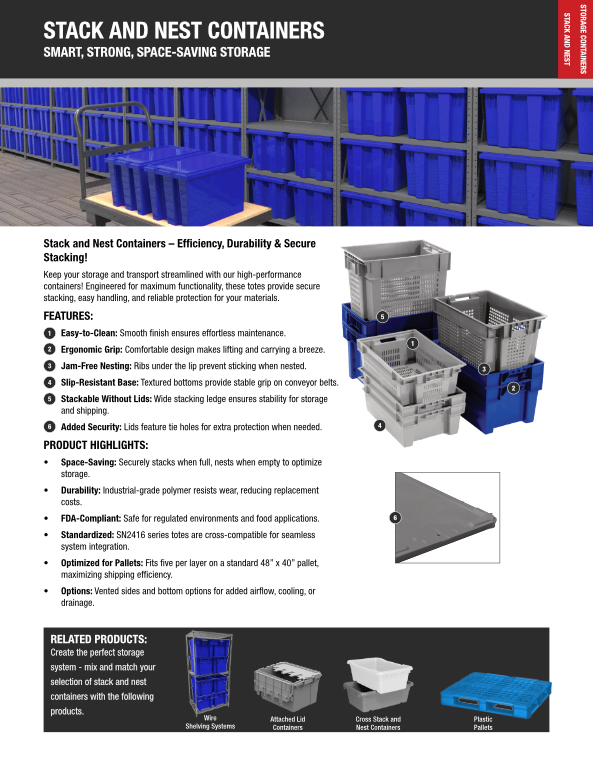 STACK AND NEST CONTAINERS
SMART, STRONG, SPACE-SAVING STORAGE

STORAGE CONTAINERS
STACK AND NEST

Stack and Nest Containers – Efficiency, Durability & Secure Stacking!

Keep your storage and transport streamlined with our high-performance containers! Engineered for maximum functionality, these totes provide secure stacking, easy handling, and reliable protection for your materials.

FEATURES:

1 Easy-to-Clean: Smooth finish ensures effortless maintenance.
2 Ergonomic Grip: Comfortable design makes lifting and carrying a breeze.
3 Jam-Free Nesting: Ribs under the lip prevent sticking when nested.
4 Slip-Resistant Base: Textured bottoms provide stable grip on conveyor belts.
5 Stackable Without Lids: Wide stacking ledge ensures stability for storage and shipping.
6 Added Security: Lids feature tie holes for extra protection when needed.

PRODUCT HIGHLIGHTS:

• Space-Saving: Securely stacks when full, nests when empty to optimize storage.
• Durability: Industrial-grade polymer resists wear, reducing replacement costs.
• FDA-Compliant: Safe for regulated environments and food applications.
• Standardized: SN2416 series totes are cross-compatible for seamless system integration.
• Optimized for Pallets: Fits five per layer on a standard 48" x 40" pallet, maximizing shipping efficiency.
• Options: Vented sides and bottom options for added airflow, cooling, or drainage.

5
1
3
2
4
6

RELATED PRODUCTS:
Create the perfect storage system - mix and match your selection of stack and nest containers with the following products.

Wire Shelving Systems
Attached Lid Containers
Cross Stack and Nest Containers
Plastic Pallets